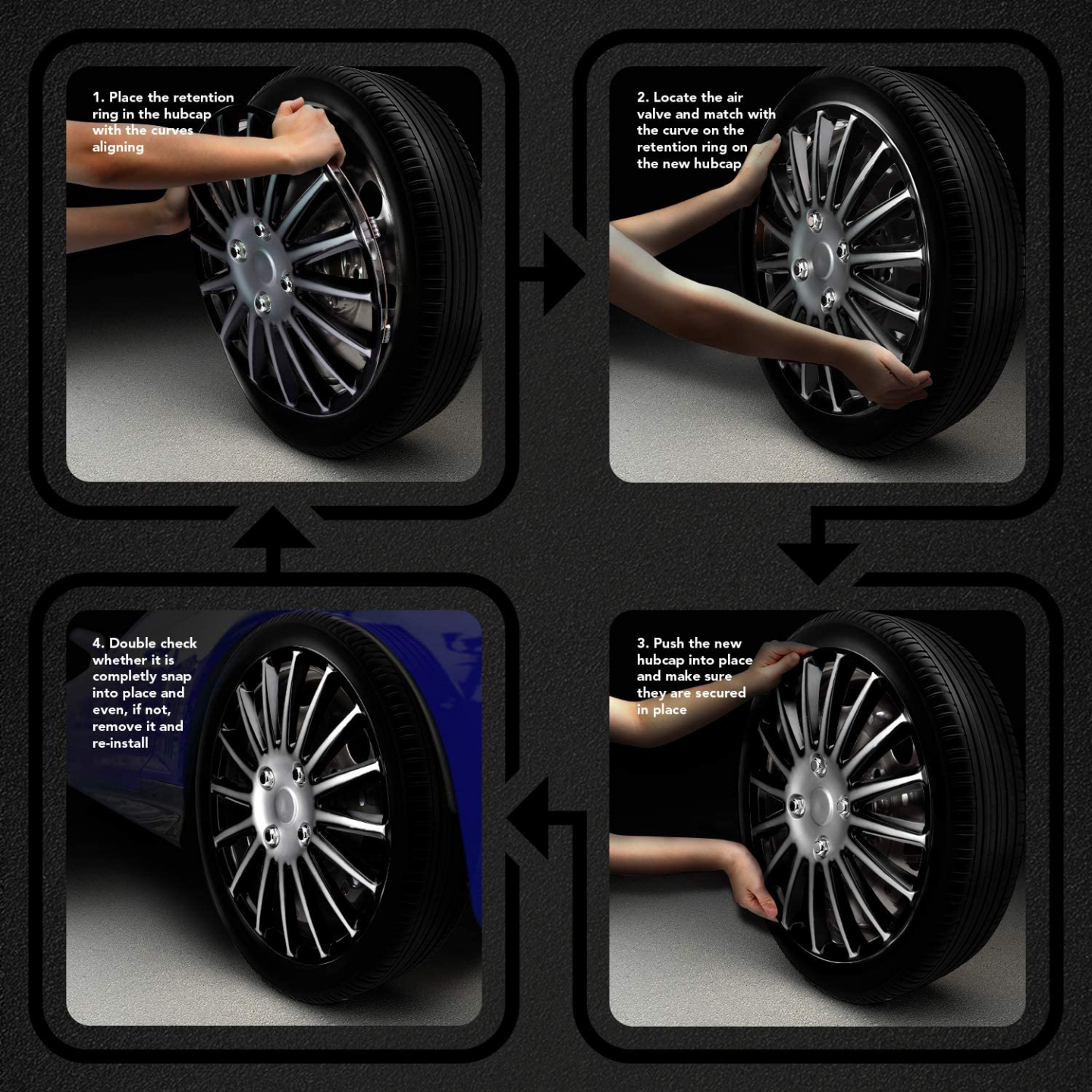 1. Place the retention ring in the hubcap with the curves aligning

2. Locate the air valve and match with the curve on the retention ring on the new hubcap

3. Push the new hubcap into place and make sure they are secured in place

4. Double check whether it is completly snap into place and even, if not, remove it and re-install